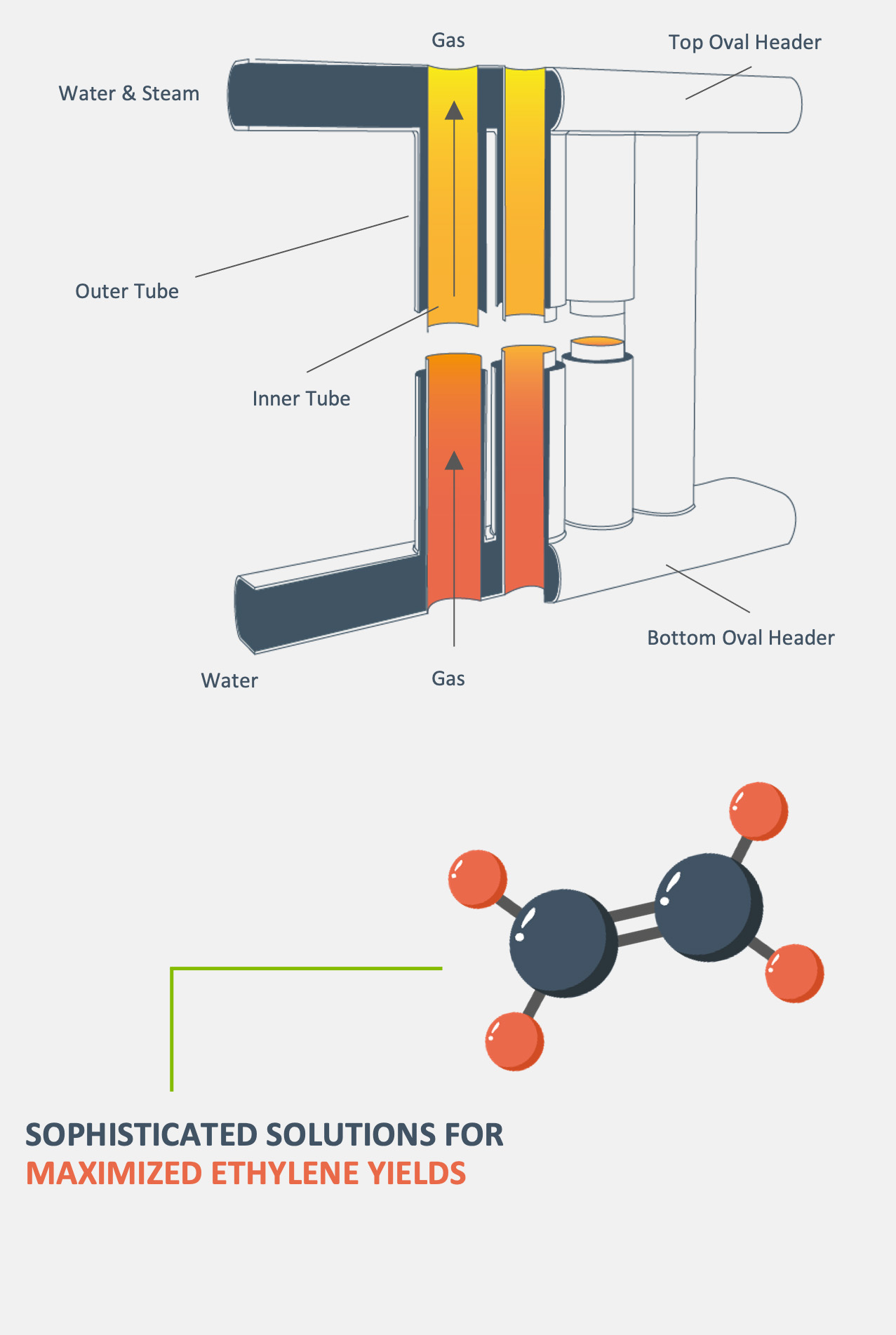 Gas

Top Oval Header

Water & Steam

Outer Tube

Inner Tube

Bottom Oval Header

Water

Gas

SOPHISTICATED SOLUTIONS FOR
MAXIMIZED ETHYLENE YIELDS